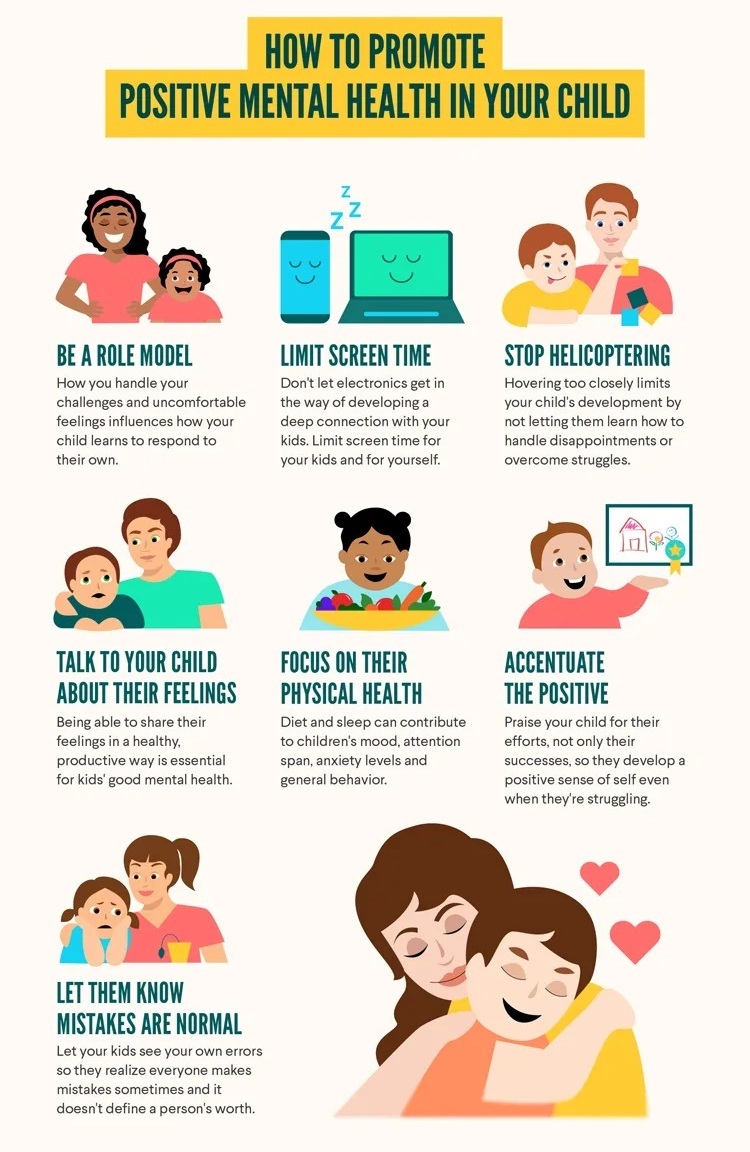 HOW TO PROMOTE
POSITIVE MENTAL HEALTH IN YOUR CHILD

Z
Z
Z

BE A ROLE MODEL
How you handle your challenges and uncomfortable feelings influences how your child learns to respond to their own.

LIMIT SCREEN TIME
Don't let electronics get in the way of developing a deep connection with your kids. Limit screen time for your kids and for yourself.

STOP HELICOPTERING
Hovering too closely limits your child's development by not letting them learn how to handle disappointments or overcome struggles.

TALK TO YOUR CHILD ABOUT THEIR FEELINGS
Being able to share their feelings in a healthy, productive way is essential for kids' good mental health.

FOCUS ON THEIR PHYSICAL HEALTH
Diet and sleep can contribute to children's mood, attention span, anxiety levels and general behavior.

ACCENTUATE THE POSITIVE
Praise your child for their efforts, not only their successes, so they develop a positive sense of self even when they're struggling.

LET THEM KNOW MISTAKES ARE NORMAL
Let your kids see your own errors so they realize everyone makes mistakes sometimes and it doesn't define a person's worth.